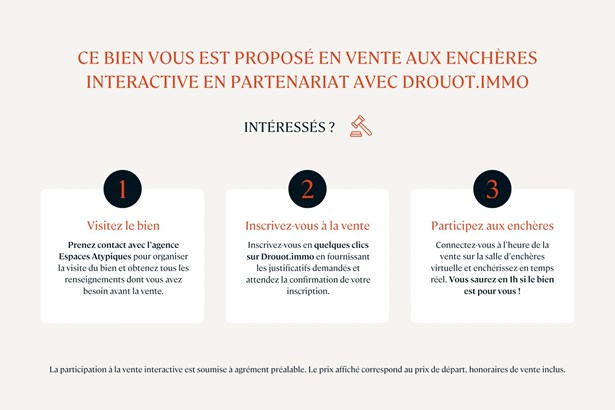 CE BIEN VOUS EST PROPOSÉ EN VENTE AUX ENCHÈRES INTERACTIVE EN PARTENARIAT AVEC DROUOT.IMMO

INTÉRESSÉS ?

1

Visitez le bien

Prenez contact avec l'agence Espaces Atypiques pour organiser la visite du bien et obtenez tous les renseignements dont vous avez besoin avant la vente.

2

Inscrivez-vous à la vente

Inscrivez-vous en quelques clics sur Drouot.immo en fournissant les justificatifs demandés et attendez la confirmation de votre inscription.

3

Participez aux enchères

Connectez-vous à l'heure de la vente sur la salle d'enchères virtuelle et enchérissez en temps réel. Vous saurez en 1h si le bien est pour vous !

La participation à la vente interactive est soumise à agrément préalable. Le prix affiché correspond au prix de départ, honoraires de vente inclus.